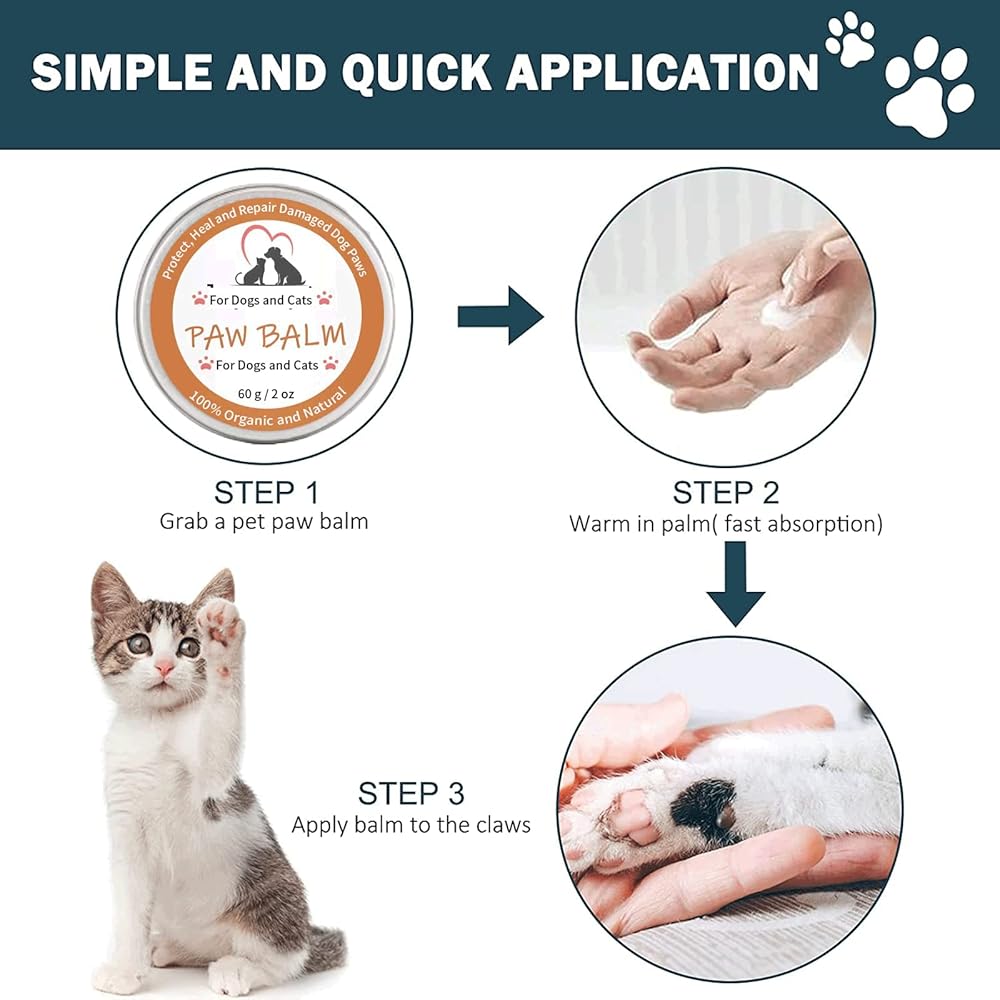 SIMPLE AND QUICK APPLICATION

Protect, Heal and Repair Damaged Dog Paws

For Dogs and Cats

PAW BALM

For Dogs and Cats

60 g / 2 oz

100% Organic and Natural

STEP 1
Grab a pet paw balm

STEP 2
Warm in palm( fast absorption)

STEP 3
Apply balm to the claws