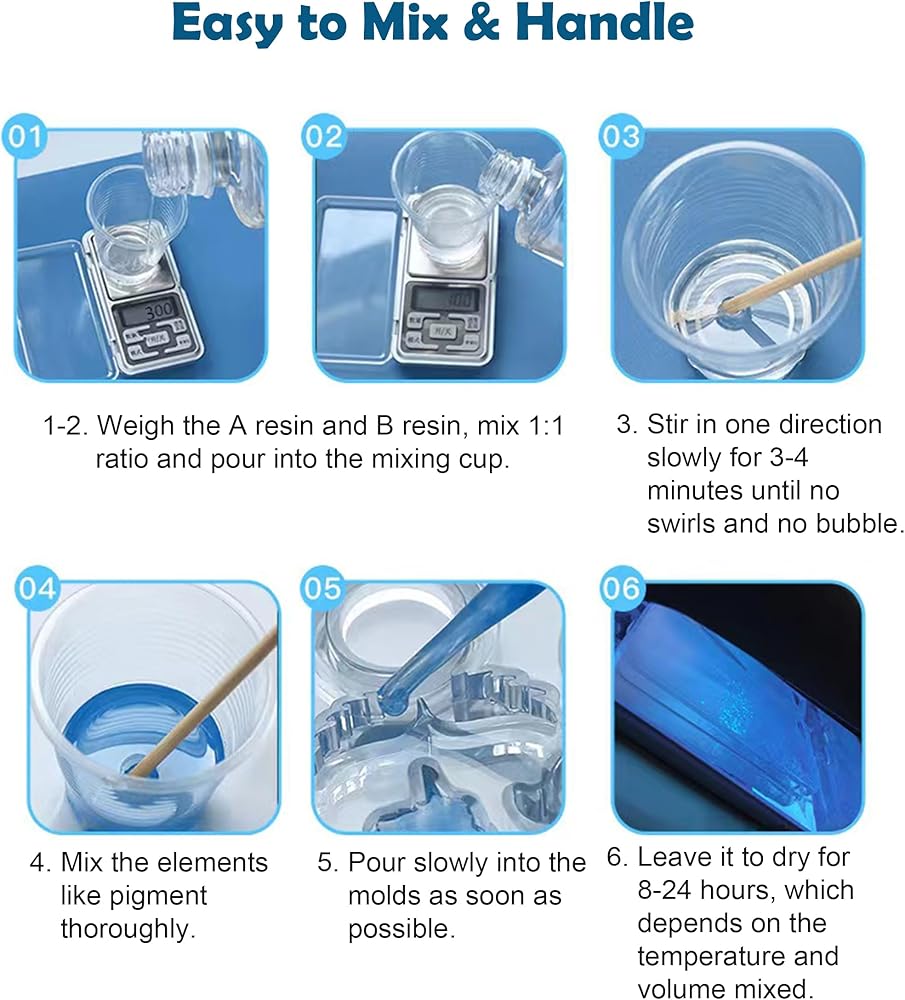 Easy to Mix & Handle

01

300

02

100

03

1-2. Weigh the A resin and B resin, mix 1:1 ratio and pour into the mixing cup.

3. Stir in one direction slowly for 3-4 minutes until no swirls and no bubble.

04

05

06

4. Mix the elements like pigment thoroughly.

5. Pour slowly into the molds as soon as possible.

6. Leave it to dry for 8-24 hours, which depends on the temperature and volume mixed.