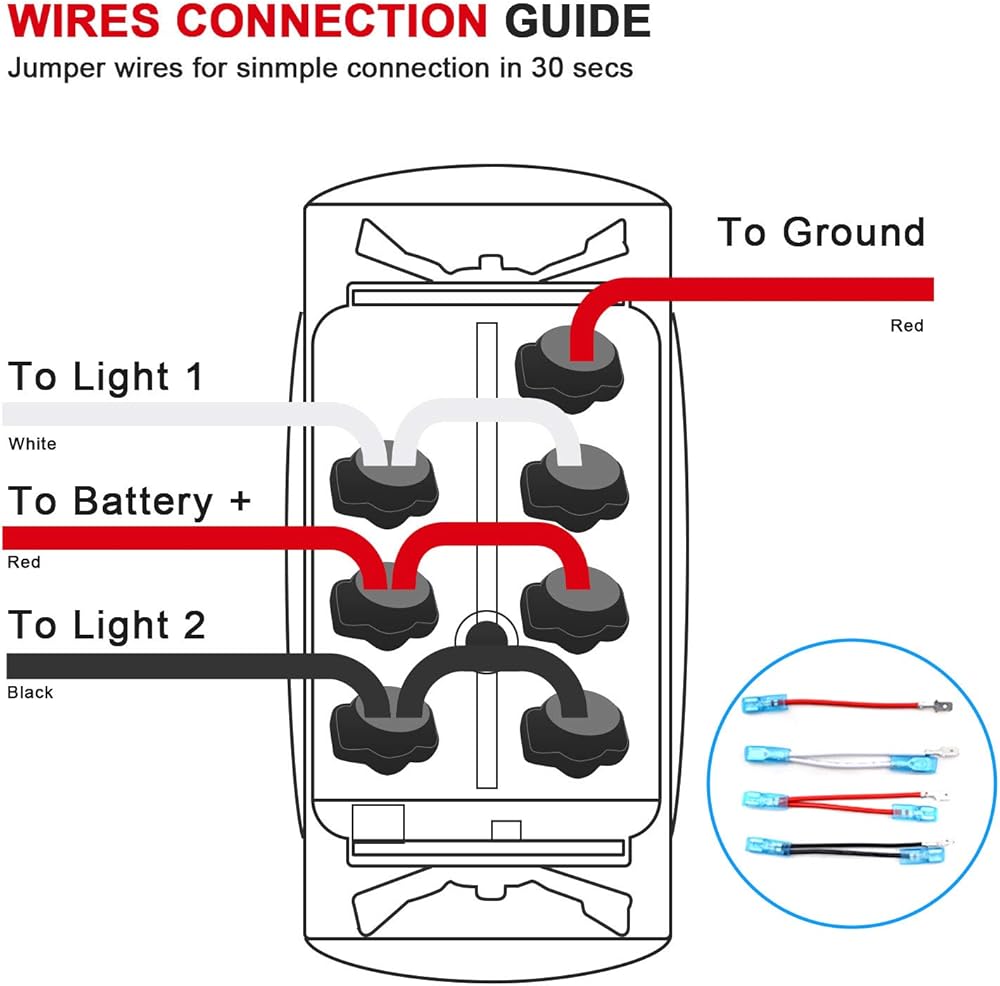 WIRES CONNECTION GUIDE
Jumper wires for sinmple connection in 30 secs

To Ground
Red

To Light 1
White

To Battery +
Red

To Light 2
Black