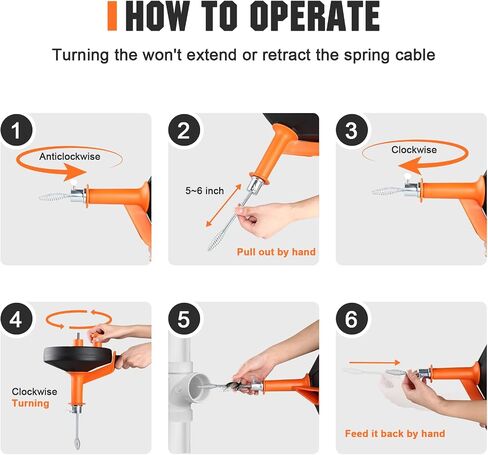 HOW TO OPERATE

Turning the won't extend or retract the spring cable

1

Anticlockwise

2

5~6 inch

Pull out by hand

3

Clockwise

4

Clockwise
Turning

5

6

Feed it back by hand