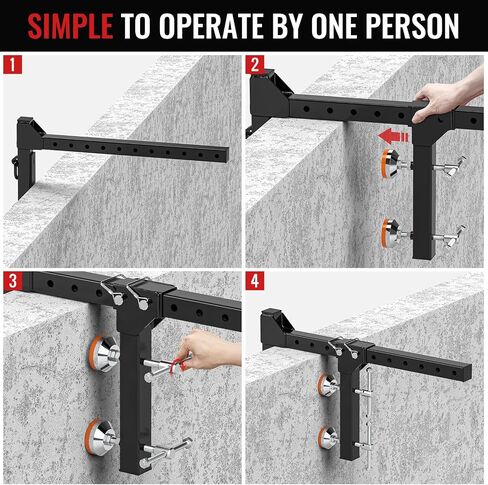 SIMPLE TO OPERATE BY ONE PERSON

1

2

3

4