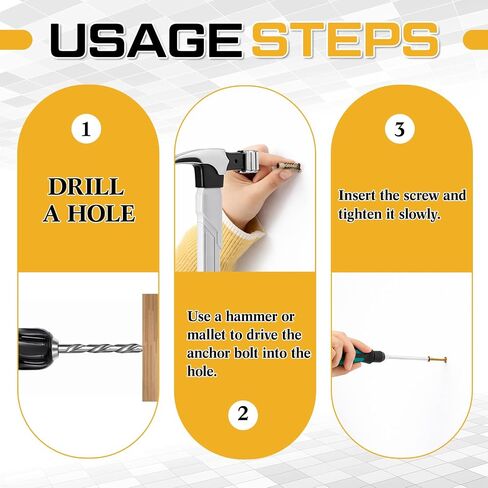 USAGE STEPS

1

DRILL A HOLE

Use a hammer or mallet to drive the anchor bolt into the hole.

2

3

Insert the screw and tighten it slowly.