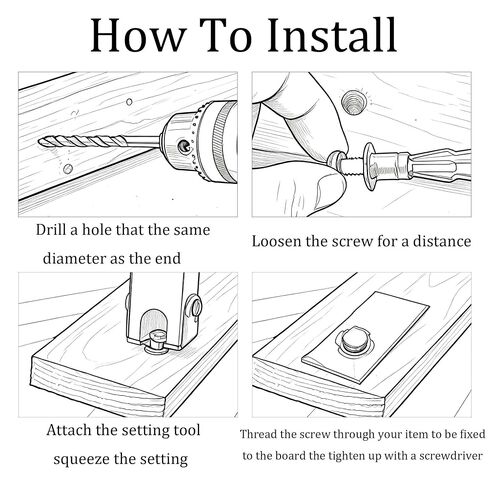 How To Install

Drill a hole that the same diameter as the end

Loosen the screw for a distance

Attach the setting tool squeeze the setting

Thread the screw through your item to be fixed to the board the tighten up with a screwdriver