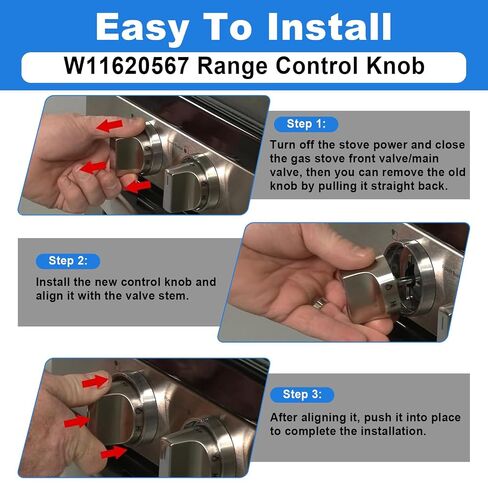 Easy To Install

W11620567 Range Control Knob

Step 1:

Turn off the stove power and close the gas stove front valve/main valve, then you can remove the old knob by pulling it straight back.

Step 2:

Install the new control knob and align it with the valve stem.

Step 3:

After aligning it, push it into place to complete the installation.