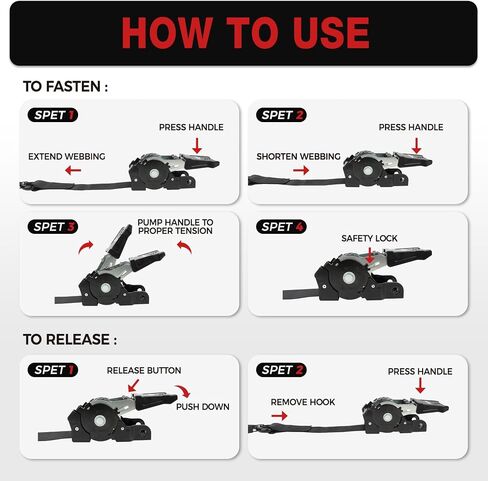 HOW TO USE

TO FASTEN :

SPET 1
PRESS HANDLE
EXTEND WEBBING

SPET 2
PRESS HANDLE
SHORTEN WEBBING

SPET 3
PUMP HANDLE TO PROPER TENSION

SPET 4
SAFETY LOCK

TO RELEASE :

SPET 1
RELEASE BUTTON
PUSH DOWN

SPET 2
PRESS HANDLE
REMOVE HOOK