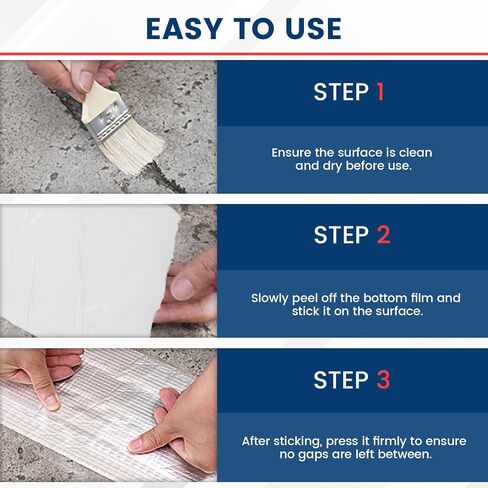 EASY TO USE

STEP 1

Ensure the surface is clean and dry before use.

STEP 2

Slowly peel off the bottom film and stick it on the surface.

STEP 3

After sticking, press it firmly to ensure no gaps are left between.