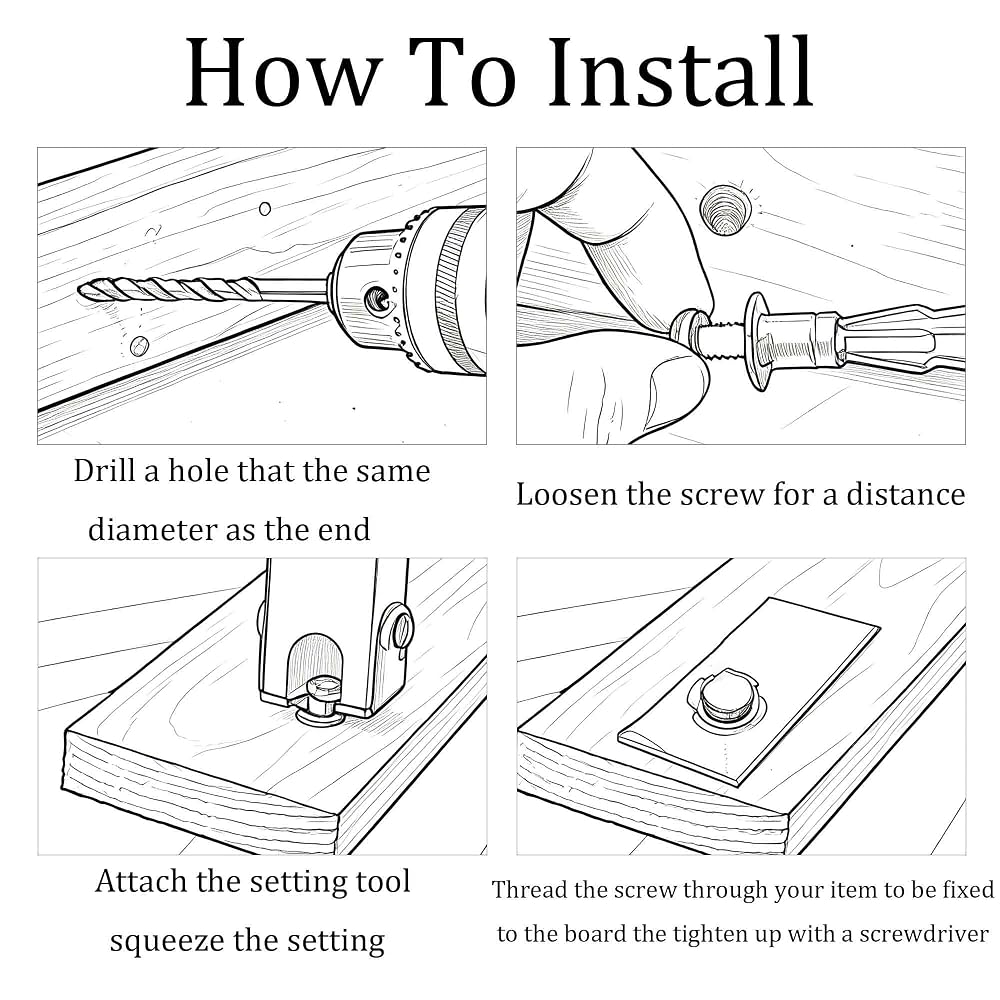 How To Install

Drill a hole that the same diameter as the end

Loosen the screw for a distance

Attach the setting tool squeeze the setting

Thread the screw through your item to be fixed to the board the tighten up with a screwdriver