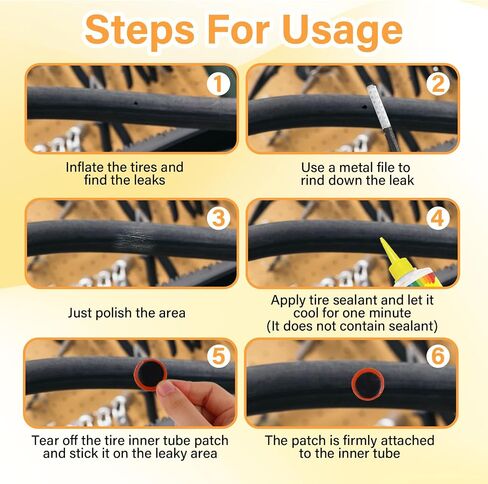 Steps For Usage

1

Inflate the tires and find the leaks

2

Use a metal file to rind down the leak

3

Just polish the area

4

Apply tire sealant and let it cool for one minute (It does not contain sealant)

5

Tear off the tire inner tube patch and stick it on the leaky area

6

The patch is firmly attached to the inner tube