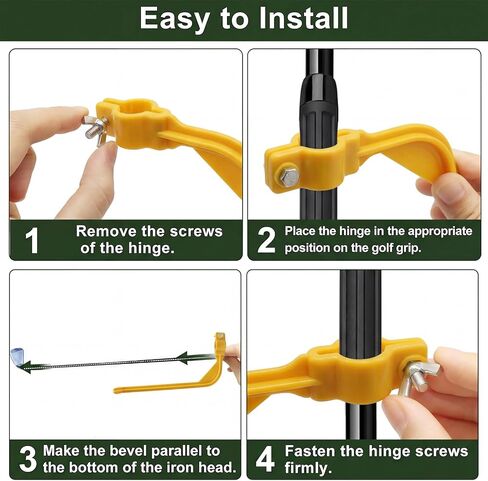 Easy to Install

1 Remove the screws of the hinge.

2 Place the hinge in the appropriate position on the golf grip.

3 Make the bevel parallel to the bottom of the iron head.

4 Fasten the hinge screws firmly.