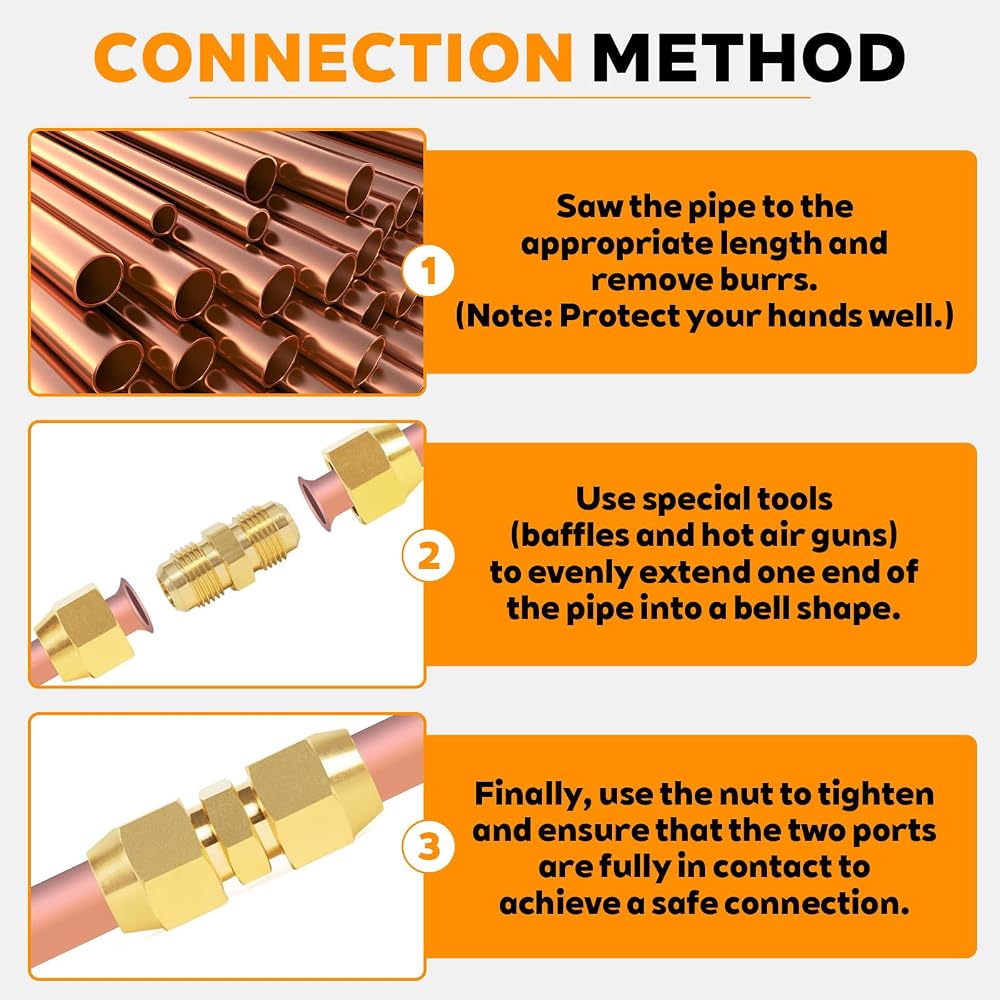 CONNECTION METHOD

1

Saw the pipe to the appropriate length and remove burrs. (Note: Protect your hands well.)

2

Use special tools (baffles and hot air guns) to evenly extend one end of the pipe into a bell shape.

3

Finally, use the nut to tighten and ensure that the two ports are fully in contact to achieve a safe connection.