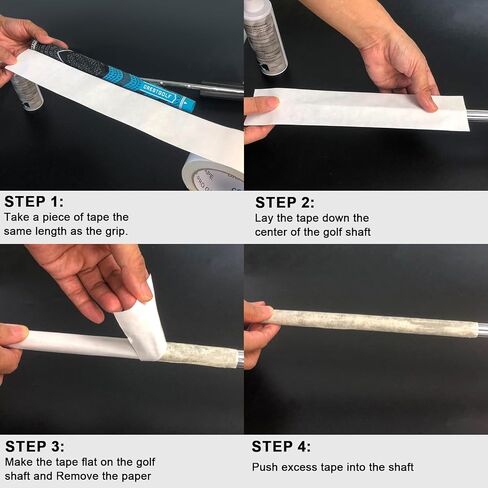 CRESTGOLF

STEP 1:
Take a piece of tape the same length as the grip.

STEP 2:
Lay the tape down the center of the golf shaft

STEP 3:
Make the tape flat on the golf shaft and Remove the paper

STEP 4:
Push excess tape into the shaft