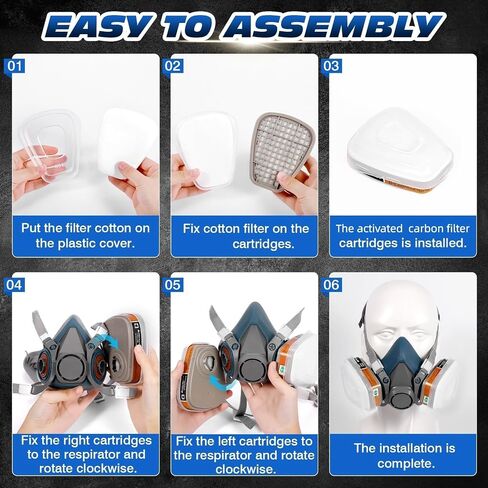 EASY TO ASSEMBLY

01

Put the filter cotton on the plastic cover.

02

Fix cotton filter on the cartridges.

03

The activated carbon filter cartridges is installed.

04

Fix the right cartridges to the respirator and rotate clockwise.

05

Fix the left cartridges to the respirator and rotate clockwise.

06

The installation is complete.