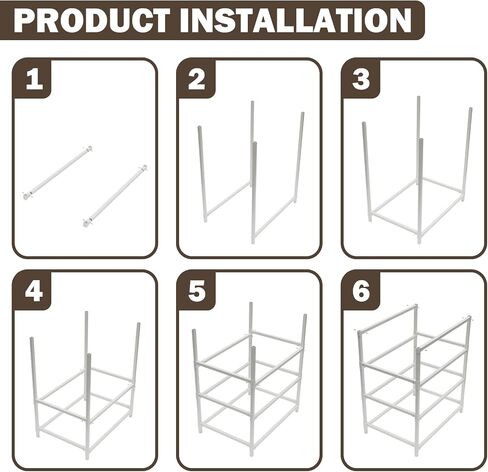 PRODUCT INSTALLATION

1

2

3

4

5

6