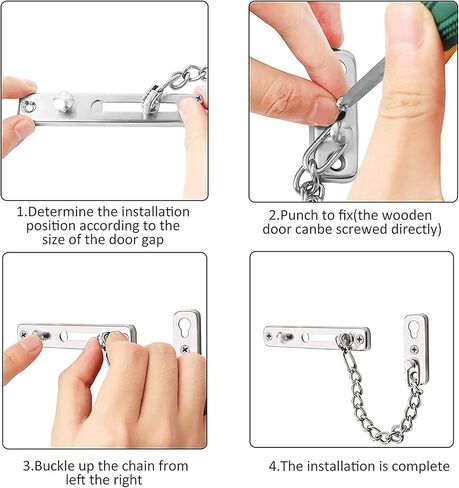 1.Determine the installation position according to the size of the door gap

2.Punch to fix(the wooden door canbe screwed directly)

3.Buckle up the chain from left the right

4.The installation is complete