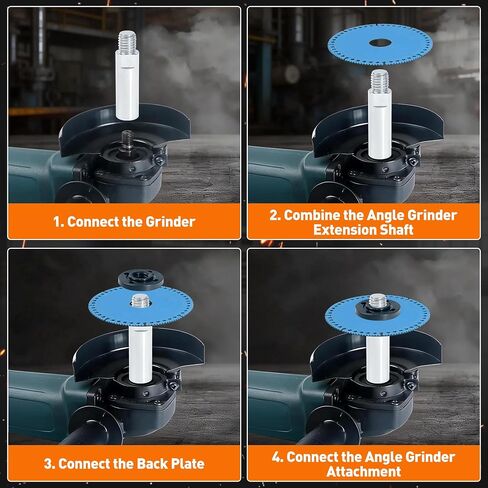 1. Connect the Grinder

2. Combine the Angle Grinder Extension Shaft

3. Connect the Back Plate

4. Connect the Angle Grinder Attachment