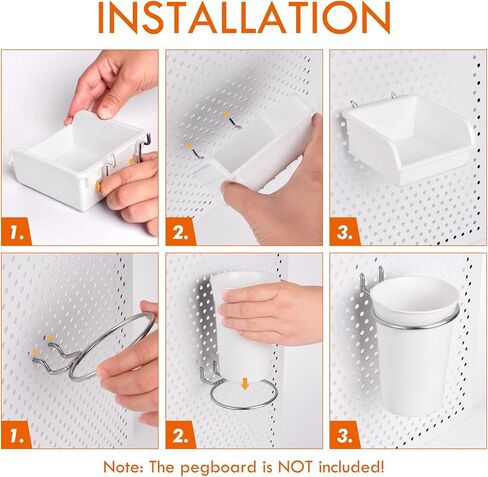 INSTALLATION

1.

2.

3.

1.

2.

3.

Note: The pegboard is NOT included!