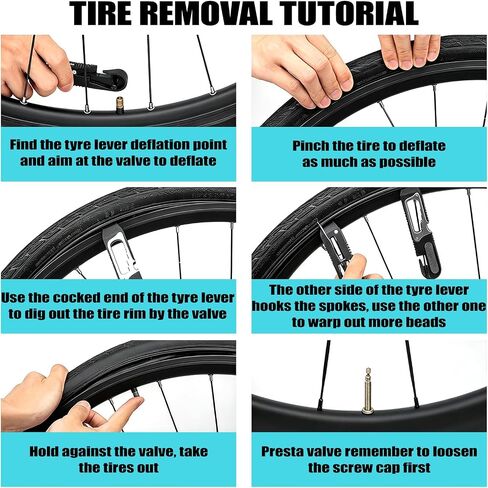 TIRE REMOVAL TUTORIAL

Find the tyre lever deflation point and aim at the valve to deflate

Pinch the tire to deflate as much as possible

Use the cocked end of the tyre lever to dig out the tire rim by the valve

The other side of the tyre lever hooks the spokes, use the other one to warp out more beads

Hold against the valve, take the tires out

Presta valve remember to loosen the screw cap first