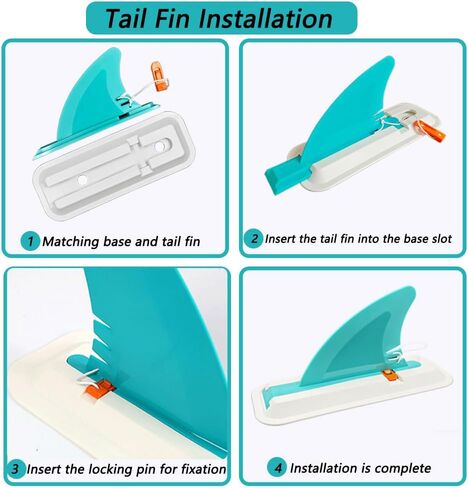 Tail Fin Installation

1 Matching base and tail fin

2 Insert the tail fin into the base slot

3 Insert the locking pin for fixation

4 Installation is complete