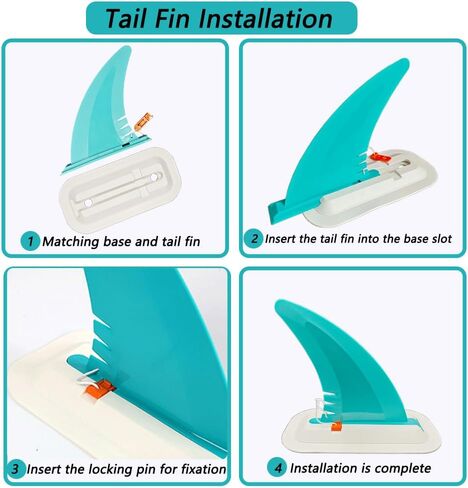 Tail Fin Installation

1 Matching base and tail fin

2 Insert the tail fin into the base slot

3 Insert the locking pin for fixation

4 Installation is complete