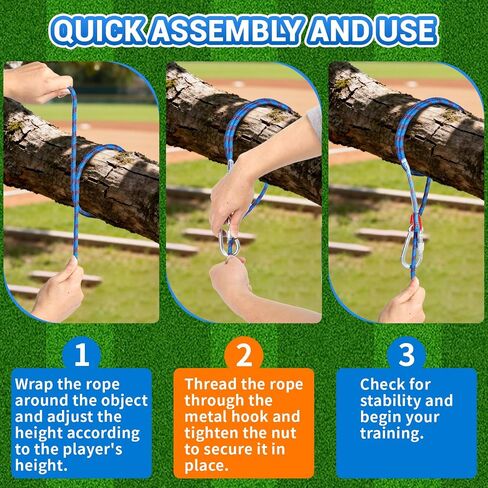 QUICK ASSEMBLY AND USE

1

Wrap the rope around the object and adjust the height according to the player's height.

2

Thread the rope through the metal hook and tighten the nut to secure it in place.

3

Check for stability and begin your training.