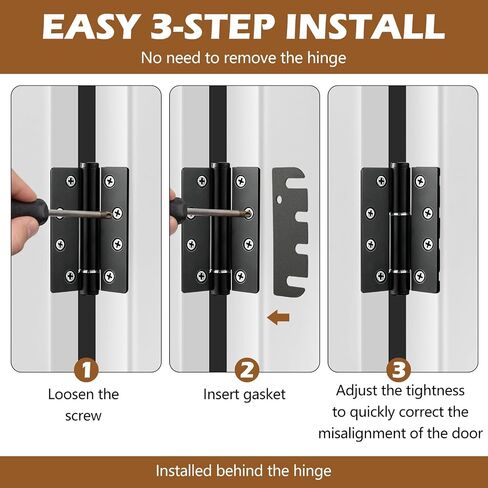 EASY 3-STEP INSTALL
No need to remove the hinge

1
Loosen the screw

2
Insert gasket

3
Adjust the tightness to quickly correct the misalignment of the door

Installed behind the hinge