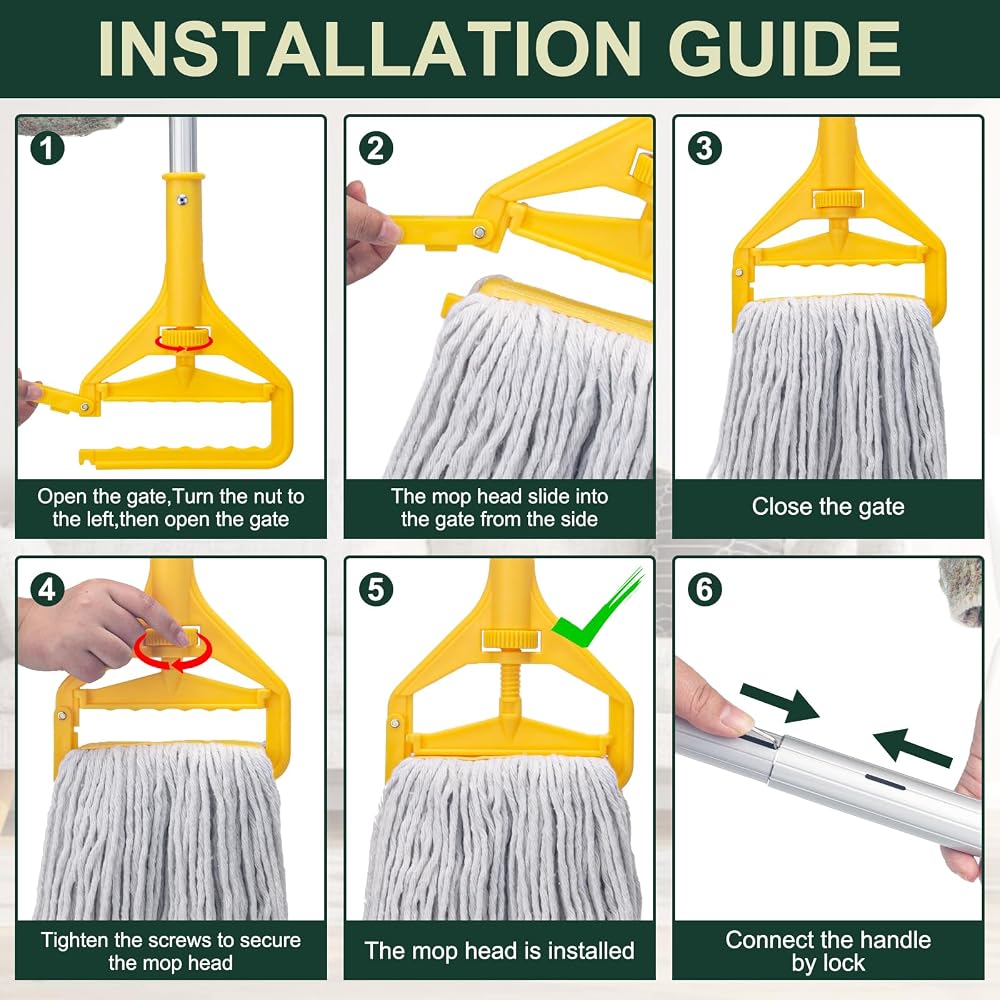 INSTALLATION GUIDE

1
Open the gate,Turn the nut to the left,then open the gate

2
The mop head slide into the gate from the side

3
Close the gate

4
Tighten the screws to secure the mop head

5
The mop head is installed

6
Connect the handle by lock