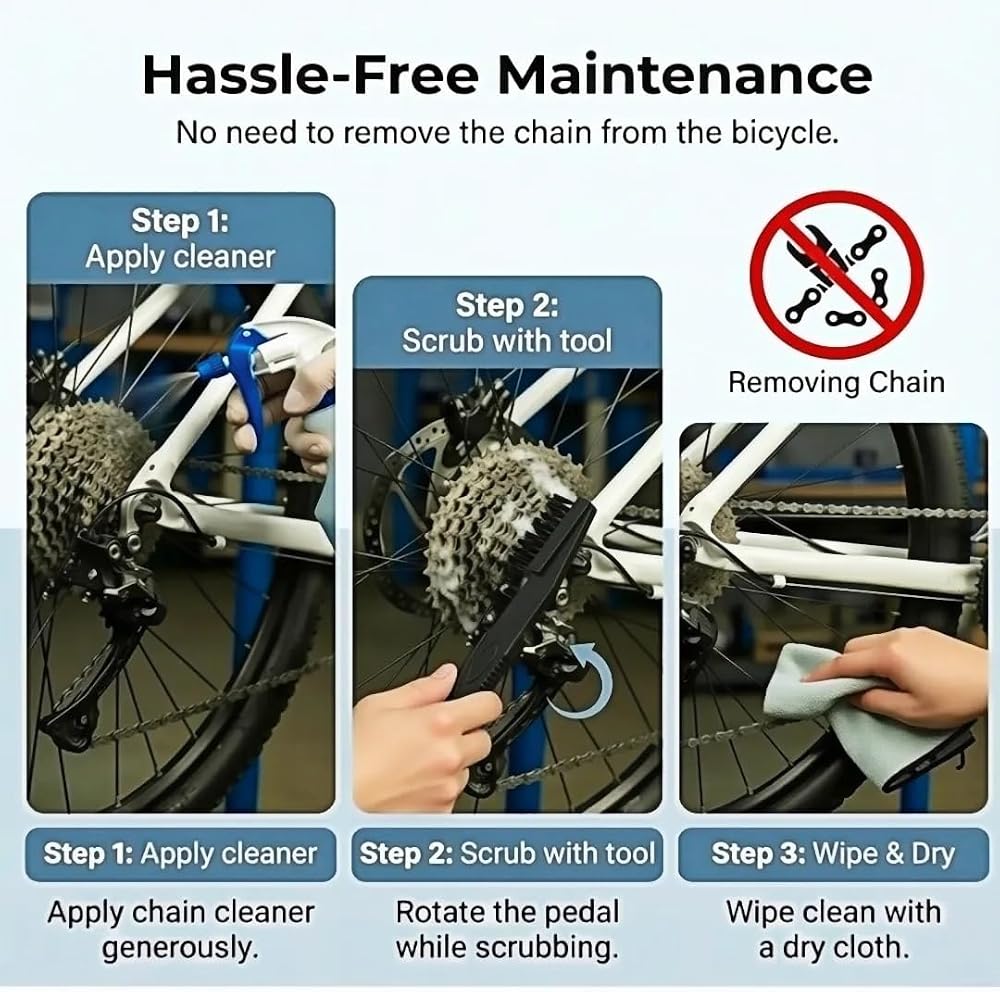 Hassle-Free Maintenance

No need to remove the chain from the bicycle.

Step 1:
Apply cleaner

Step 2:
Scrub with tool

Removing Chain

Step 1: Apply cleaner

Apply chain cleaner generously.

Step 2: Scrub with tool

Rotate the pedal while scrubbing.

Step 3: Wipe & Dry

Wipe clean with a dry cloth.