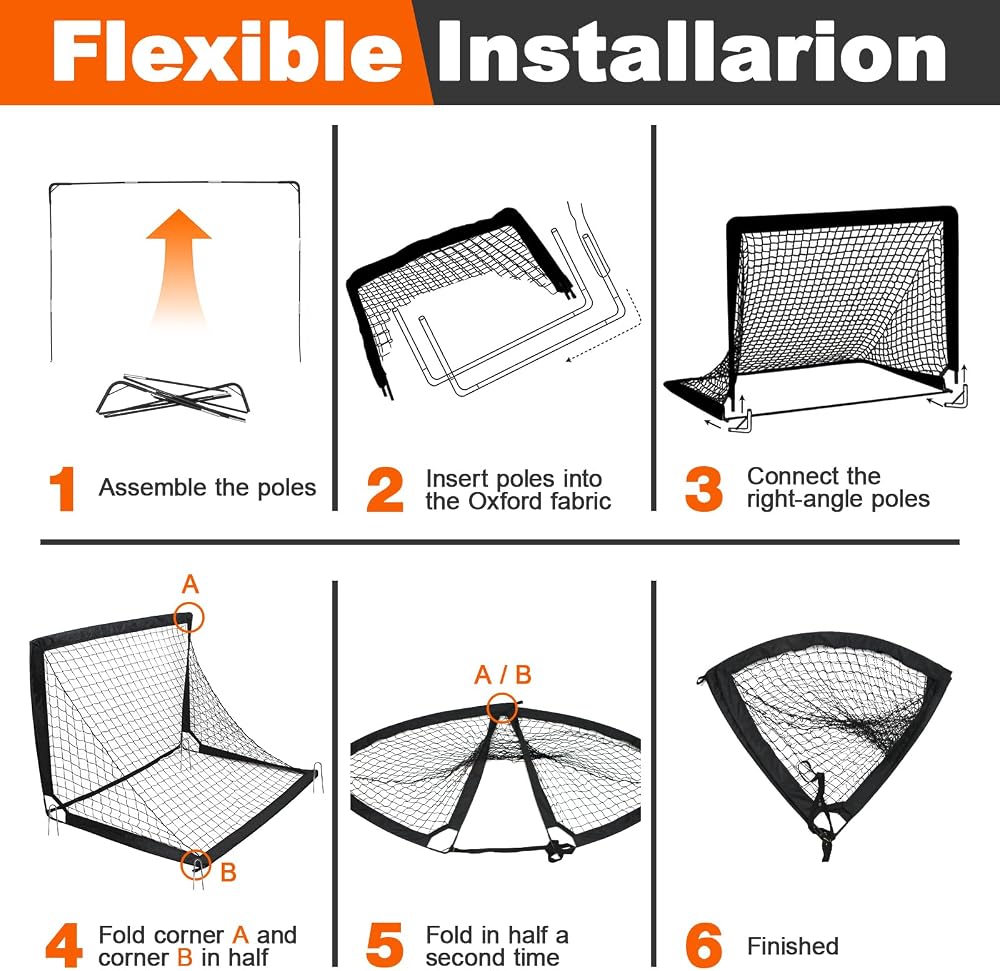 Flexible Installarion

1 Assemble the poles

2 Insert poles into the Oxford fabric

3 Connect the right-angle poles

A

B

4 Fold corner A and corner B in half

A / B

5 Fold in half a second time

6 Finished