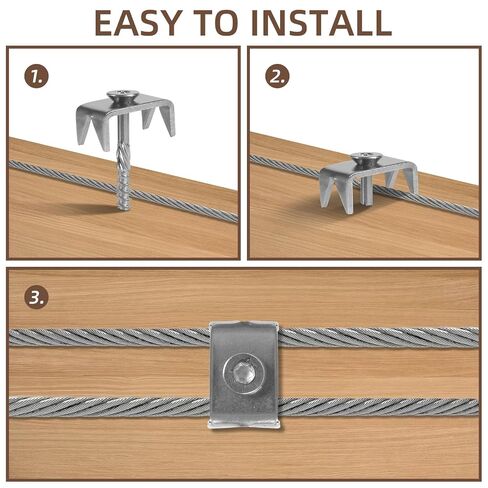 EASY TO INSTALL

1.

2.

3.