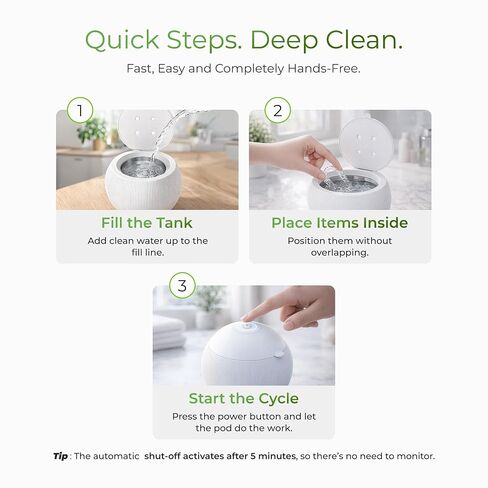 Quick Steps. Deep Clean.

Fast, Easy and Completely Hands-Free.

1

Fill the Tank

Add clean water up to the fill line.

2

Place Items Inside

Position them without overlapping.

3

Start the Cycle

Press the power button and let the pod do the work.

Tip : The automatic shut-off activates after 5 minutes, so there's no need to monitor.