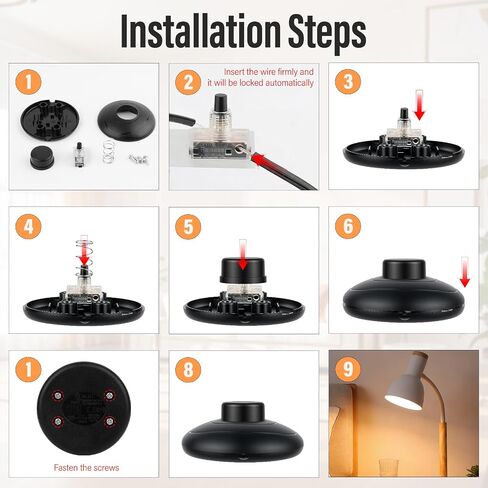 Installation Steps

1

2

Insert the wire firmly and it will be locked automatically

3

4

5

6

1

Fasten the screws

8

9