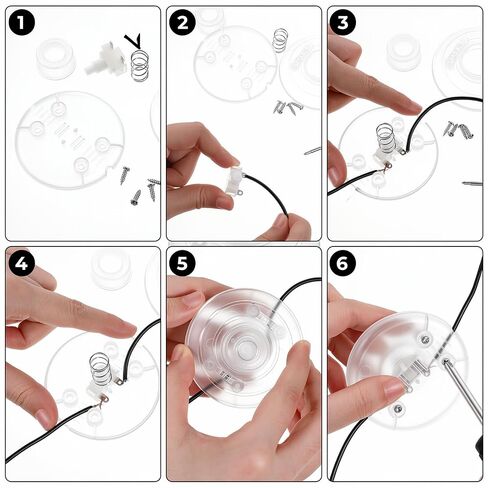 1

2

3

4

5

6