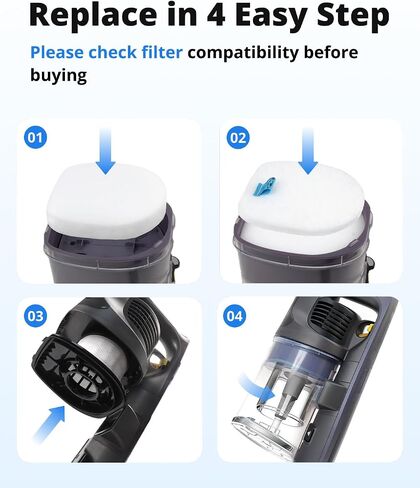 Replace in 4 Easy Step

Please check filter compatibility before buying

01

02

03

04