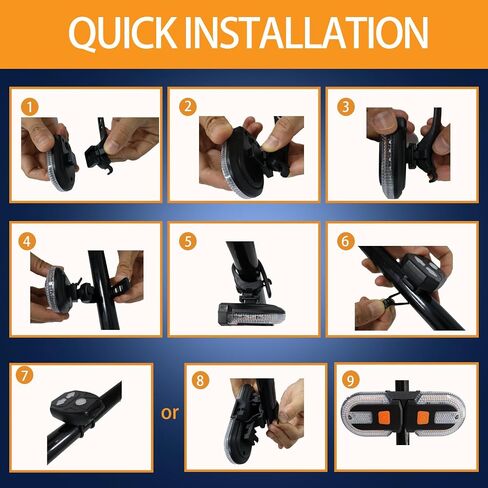 QUICK INSTALLATION

1

2

3

4

5

6

7

or

8

9