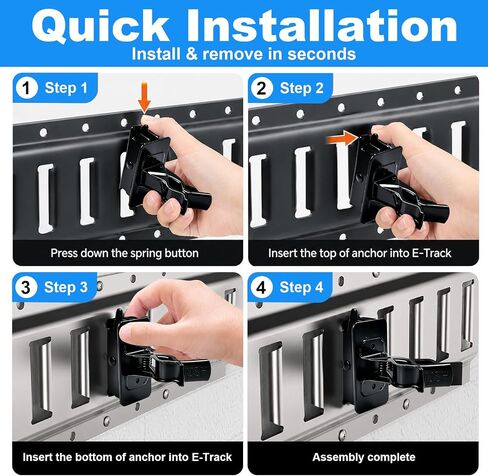 Quick Installation
Install & remove in seconds

1 Step 1
Press down the spring button

2 Step 2
Insert the top of anchor into E-Track

3 Step 3
Insert the bottom of anchor into E-Track

4 Step 4
Assembly complete