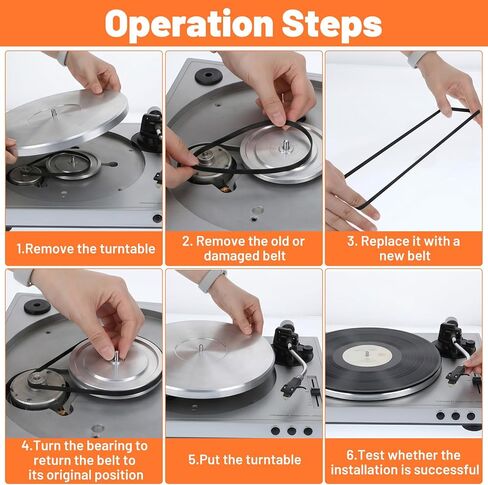 Operation Steps

1.Remove the turntable

2. Remove the old or damaged belt

3. Replace it with a new belt

4.Turn the bearing to return the belt to its original position

5.Put the turntable

6.Test whether the installation is successful