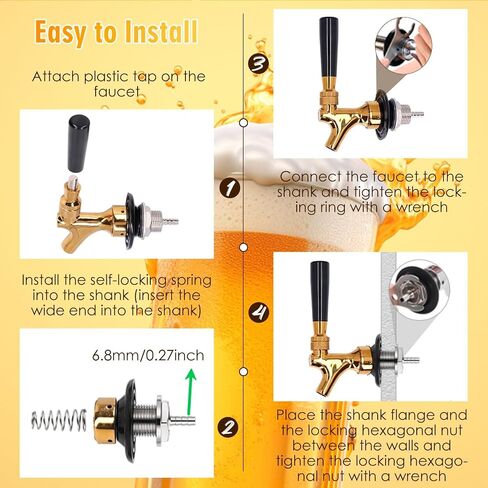 Easy to Install

Attach plastic tap on the faucet

1

Install the self-locking spring into the shank (insert the wide end into the shank)

6.8mm/0.27inch

2

3

Connect the faucet to the shank and tighten the locking ring with a wrench

4

Place the shank flange and the locking hexagonal nut between the walls and tighten the locking hexagonal nut with a wrench