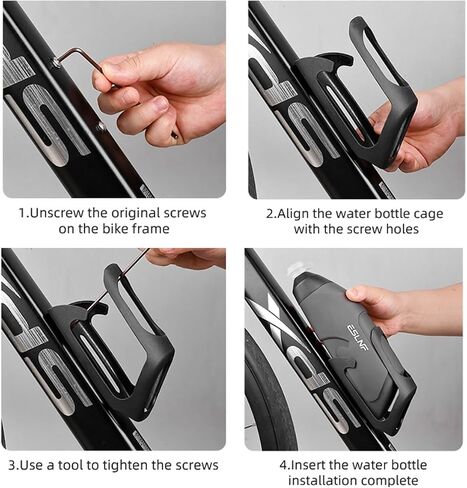 1.Unscrew the original screws on the bike frame

2.Align the water bottle cage with the screw holes

3.Use a tool to tighten the screws

ESLNF

4.Insert the water bottle installation complete