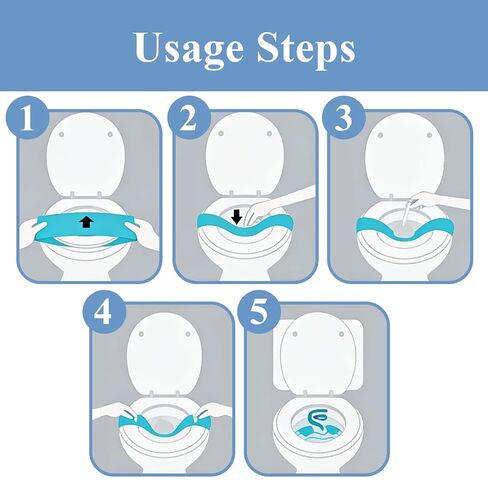 Usage Steps

1

2

3

4

5