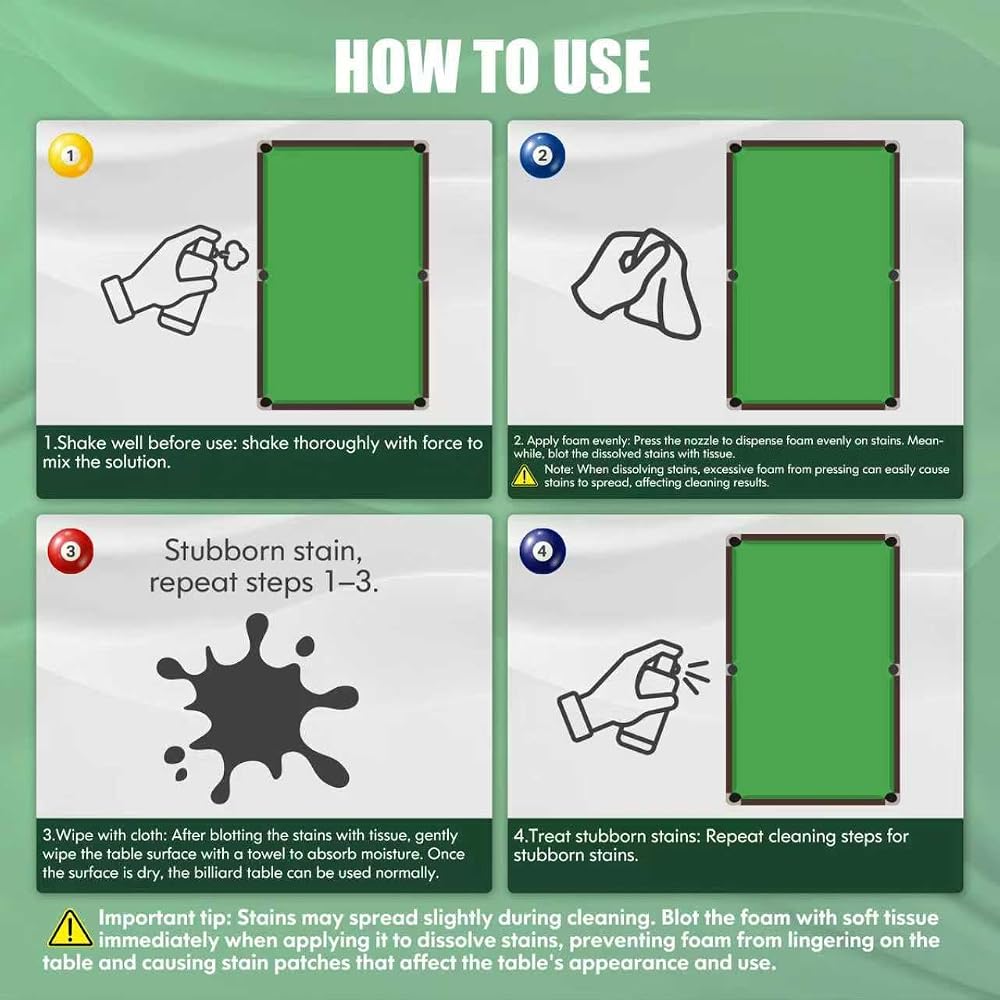 HOW TO USE

1

1.Shake well before use: shake thoroughly with force to mix the solution.

2

2. Apply foam evenly: Press the nozzle to dispense foam evenly on stains. Meanwhile, blot the dissolved stains with tissue.

Note: When dissolving stains, excessive foam from pressing can easily cause stains to spread, affecting cleaning results.

3

Stubborn stain, repeat steps 1–3.

3.Wipe with cloth: After blotting the stains with tissue, gently wipe the table surface with a towel to absorb moisture. Once the surface is dry, the billiard table can be used normally.

4

4.Treat stubborn stains: Repeat cleaning steps for stubborn stains.

Important tip: Stains may spread slightly during cleaning. Blot the foam with soft tissue immediately when applying it to dissolve stains, preventing foam from lingering on the table and causing stain patches that affect the table's appearance and use.