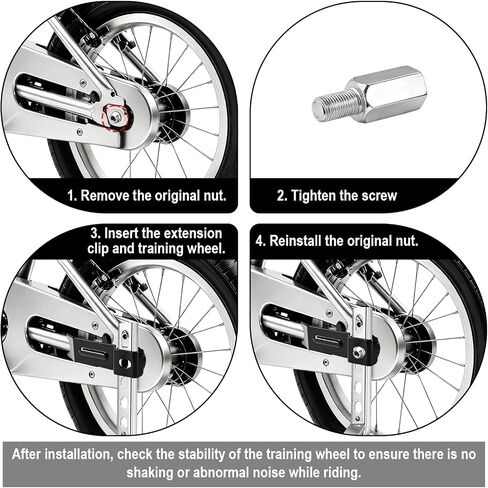 1. Remove the original nut.

2. Tighten the screw

3. Insert the extension clip and training wheel.

4. Reinstall the original nut.

After installation, check the stability of the training wheel to ensure there is no shaking or abnormal noise while riding.