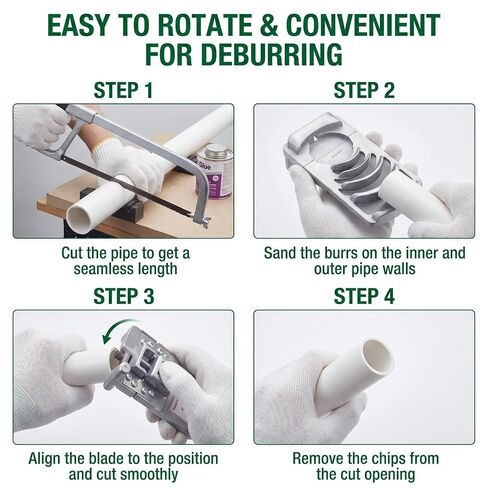 EASY TO ROTATE & CONVENIENT FOR DEBURRING

STEP 1

Glue

Cut the pipe to get a seamless length

STEP 2

Sand the burrs on the inner and outer pipe walls

STEP 3

Align the blade to the position and cut smoothly

STEP 4

Remove the chips from the cut opening