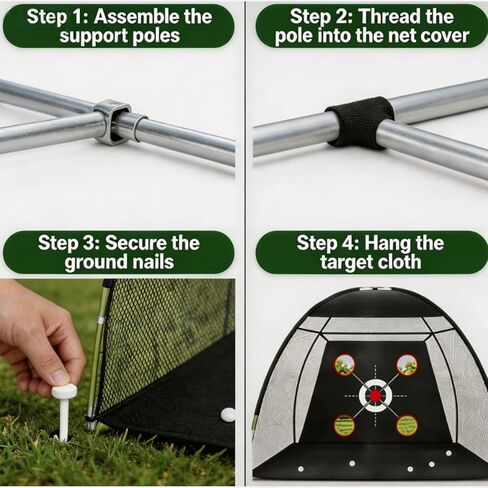 Step 1: Assemble the support poles

Step 2: Thread the pole into the net cover

Step 3: Secure the ground nails

Step 4: Hang the target cloth