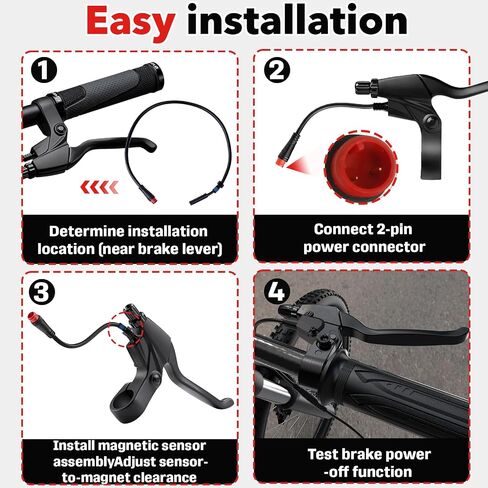 Easy installation

1

Determine installation location (near brake lever)

2

Connect 2-pin power connector

3

Install magnetic sensor assemblyAdjust sensor-to-magnet clearance

4

Test brake power -off function