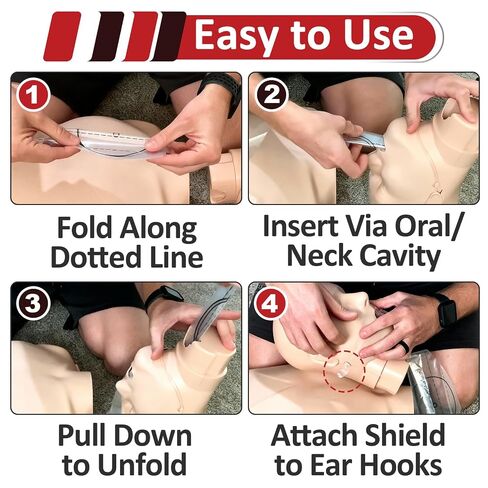 Easy to Use

1

Fold Along Dotted Line

2

Insert Via Oral/ Neck Cavity

3

Pull Down to Unfold

4

Attach Shield to Ear Hooks