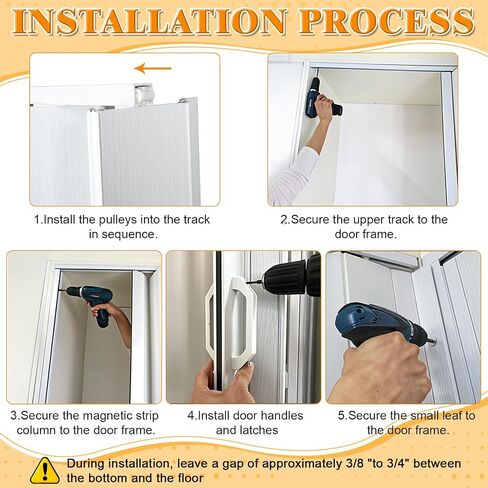 INSTALLATION PROCESS

1.Install the pulleys into the track in sequence.

2.Secure the upper track to the door frame.

3.Secure the magnetic strip column to the door frame.

4.Install door handles and latches

5.Secure the small leaf to the door frame.

During installation, leave a gap of approximately 3/8 "to 3/4" between the bottom and the floor