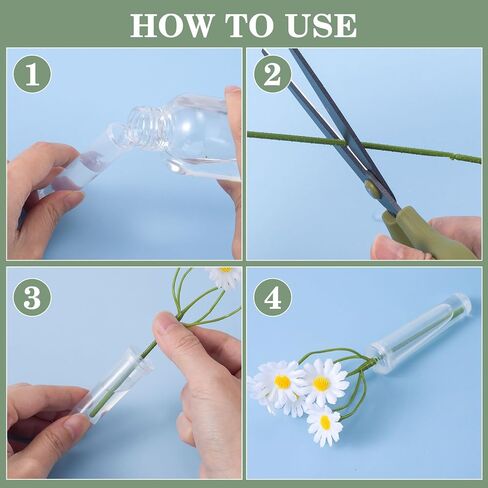 HOW TO USE

1

2

3

4