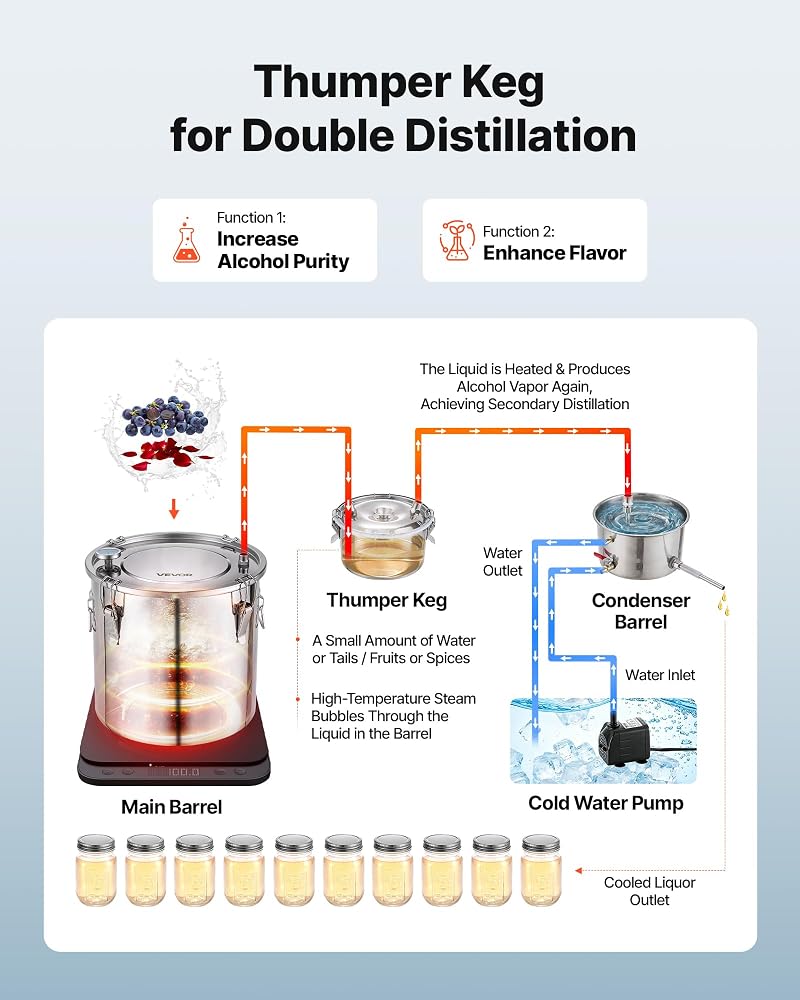 Thumper Keg
for Double Distillation

Function 1:
Increase Alcohol Purity

Function 2:
Enhance Flavor

The Liquid is Heated & Produces Alcohol Vapor Again, Achieving Secondary Distillation

VEVOR

Thumper Keg

A Small Amount of Water or Tails / Fruits or Spices

High-Temperature Steam Bubbles Through the Liquid in the Barrel

Water Outlet

Condenser Barrel

Water Inlet

100.0

Main Barrel

Cold Water Pump

Cooled Liquor Outlet