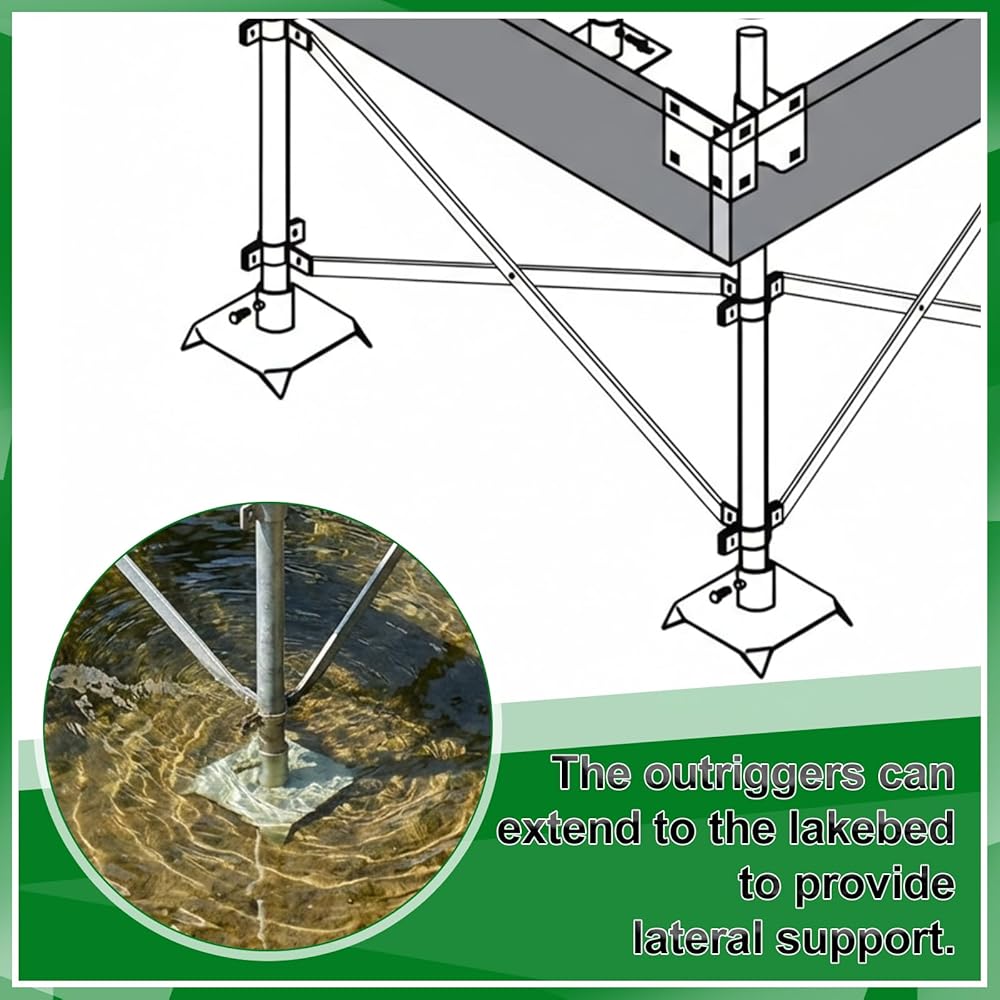 The outriggers can extend to the lakebed to provide lateral support.