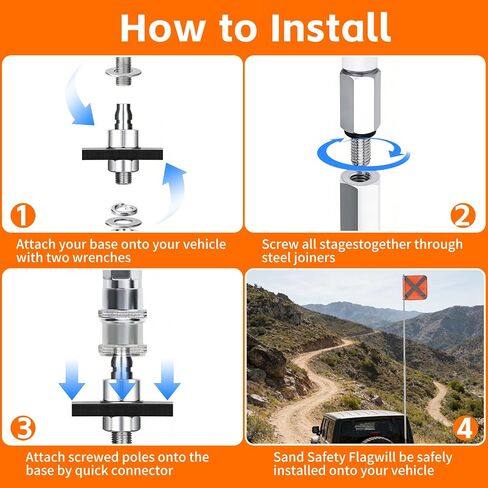 How to Install

1

Attach your base onto your vehicle with two wrenches

2

Screw all stagestogether through steel joiners

3

Attach screwed poles onto the base by quick connector

4

Sand Safety Flagwill be safely installed onto your vehicle